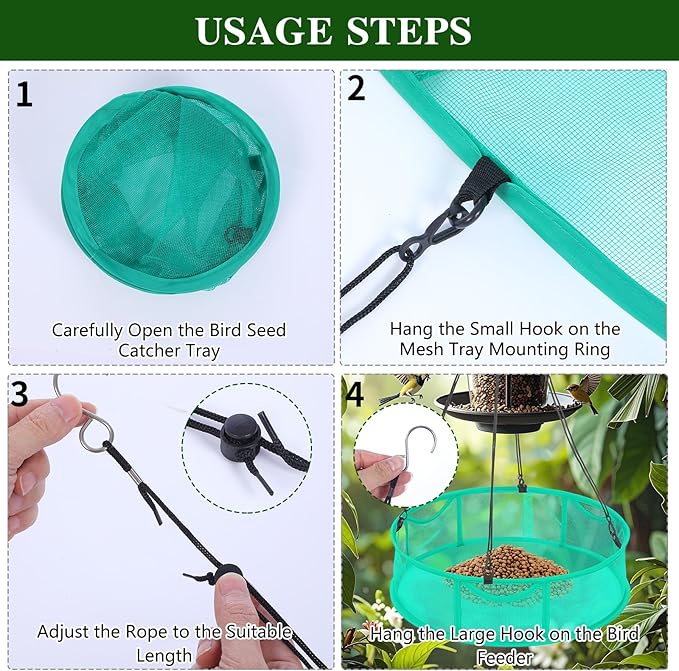 USAGE STEPS

1

Carefully Open the Bird Seed Catcher Tray

2

Hang the Small Hook on the Mesh Tray Mounting Ring

3

Adjust the Rope to the Suitable Length

4

Hang the Large Hook on the Bird Feeder