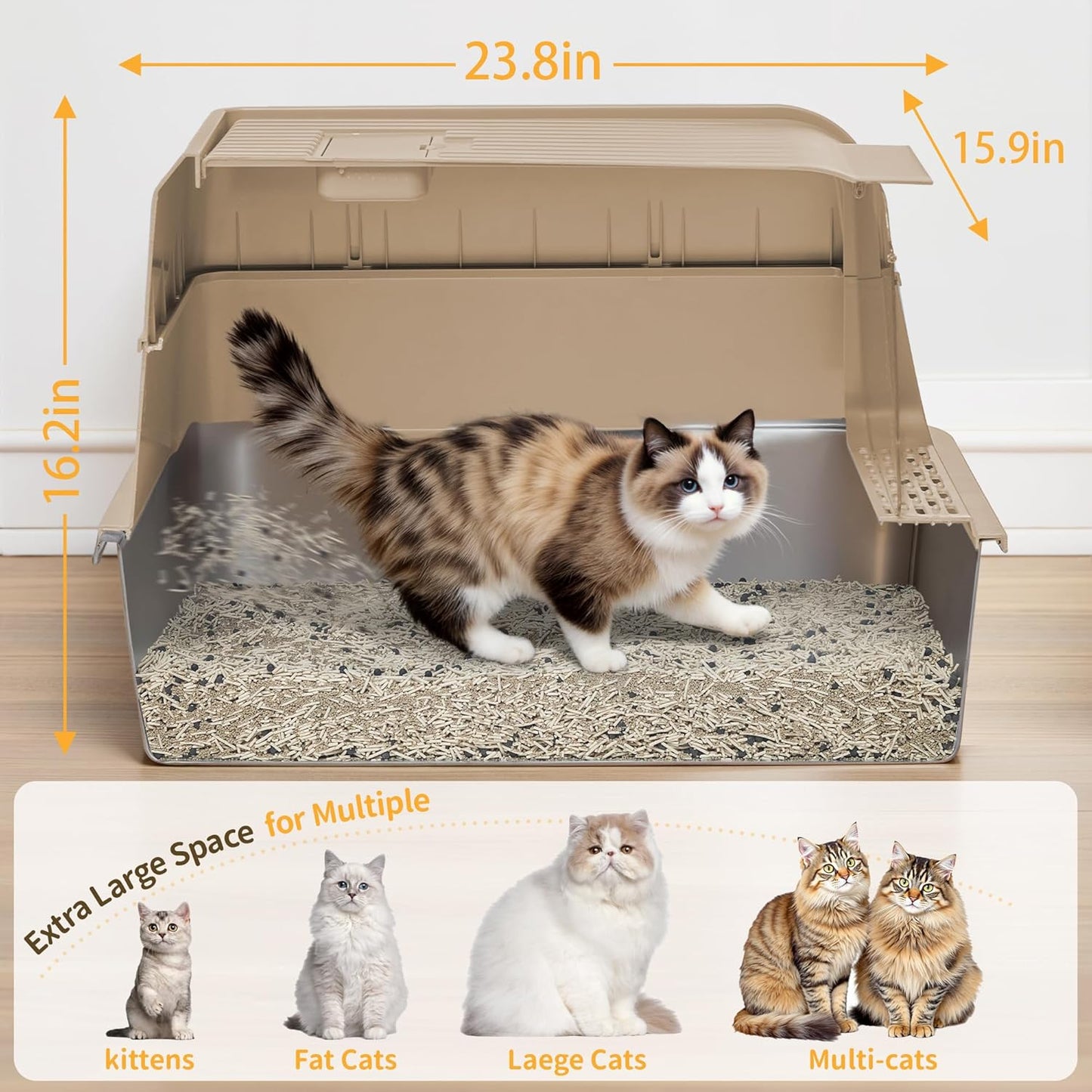 23.8in

15.9in

16.2in

Extra Large Space for Multiple

kittens

Fat Cats

Laege Cats

Multi-cats