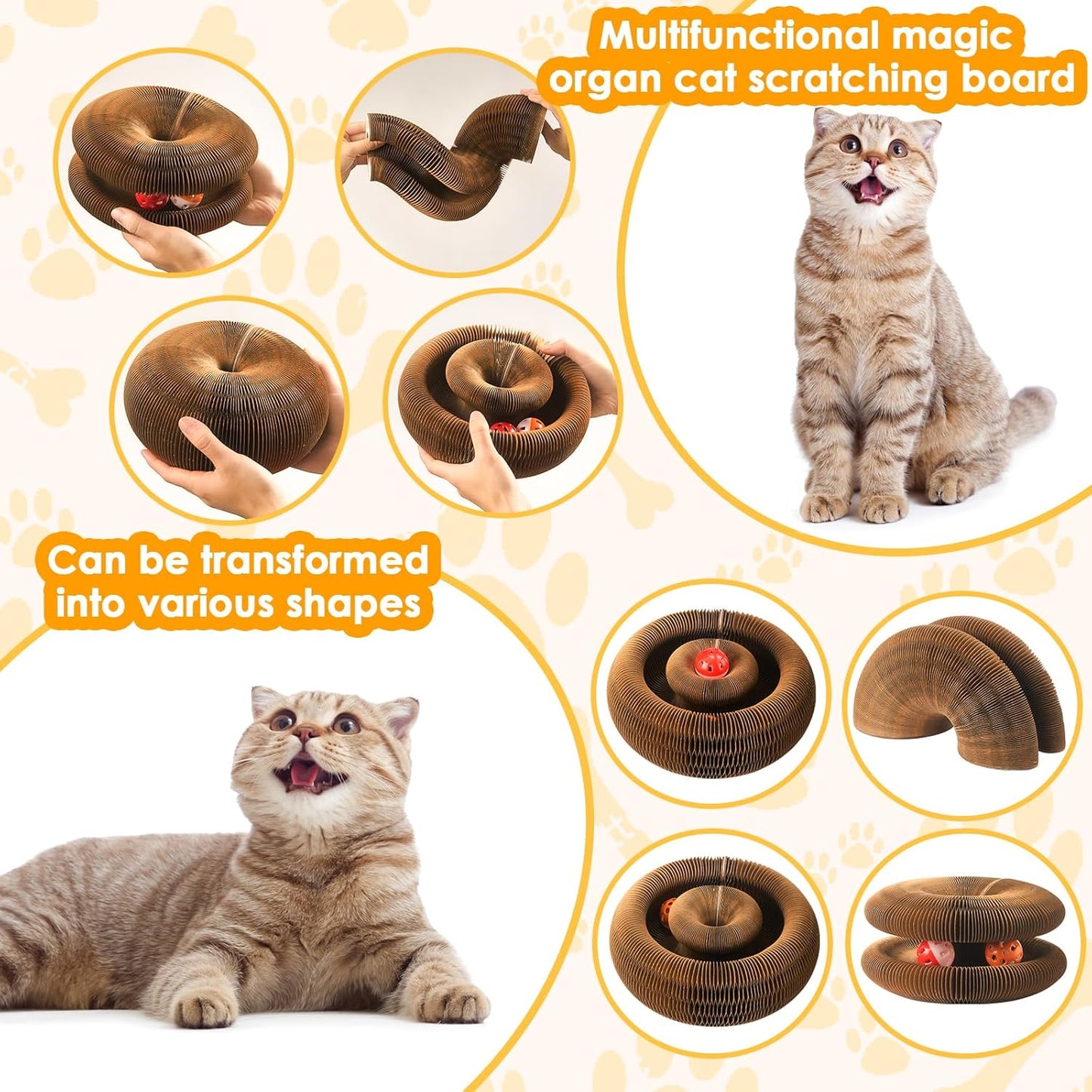 Multifunctional magic organ cat scratching board

Can be transformed into various shapes