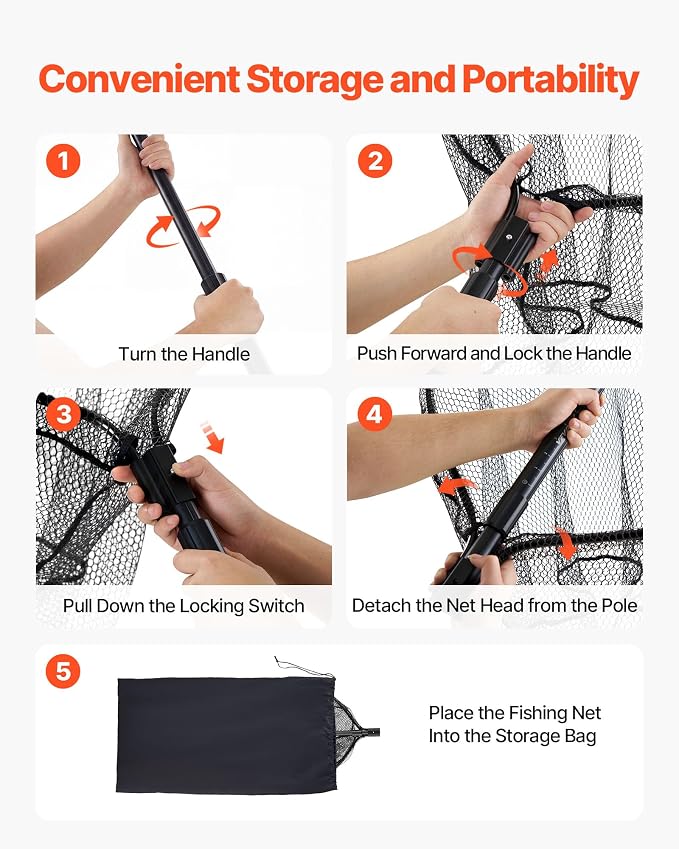 Convenient Storage and Portability

1
Turn the Handle

2
Push Forward and Lock the Handle

3
Pull Down the Locking Switch

4
Detach the Net Head from the Pole

5
Place the Fishing Net Into the Storage Bag