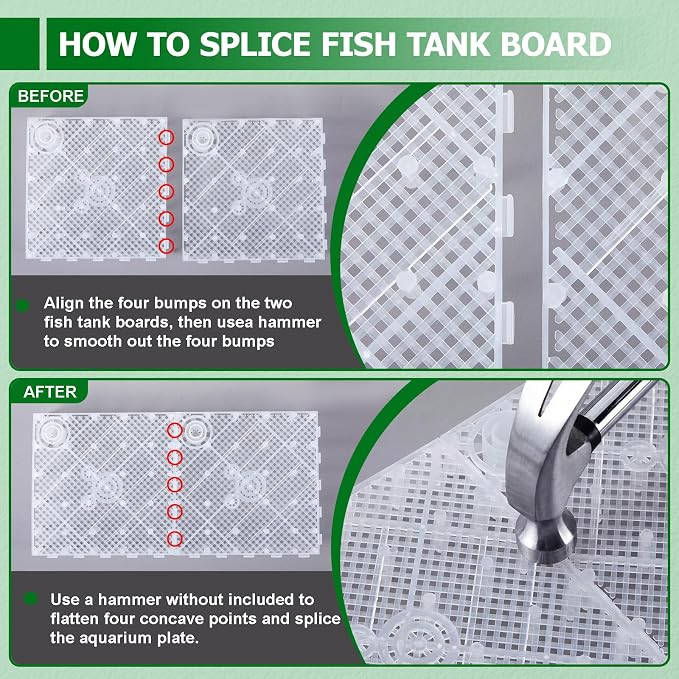 HOW TO SPLICE FISH TANK BOARD

BEFORE

Align the four bumps on the two fish tank boards, then usea hammer to smooth out the four bumps

AFTER

Use a hammer without included to flatten four concave points and splice the aquarium plate.