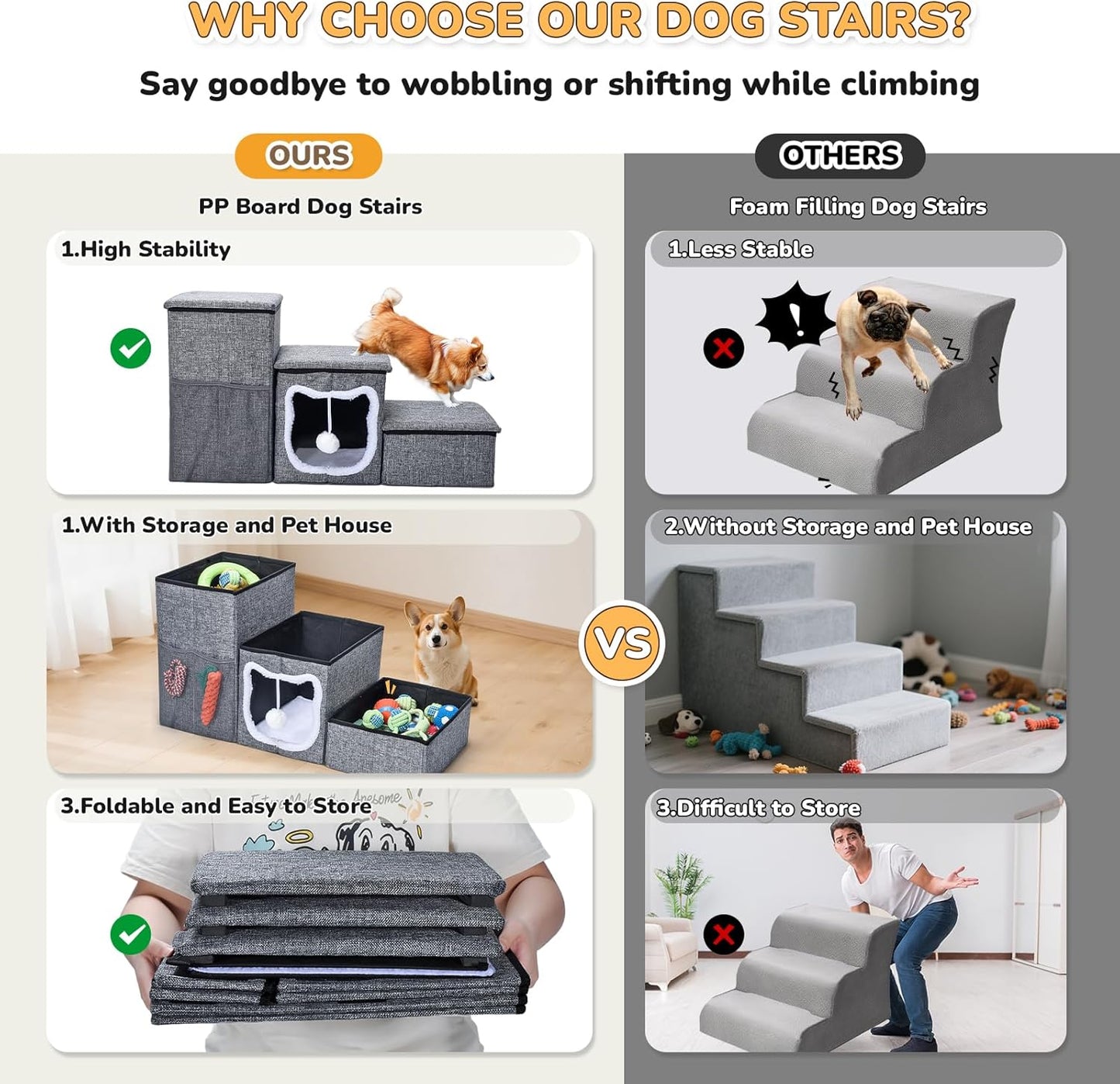 WHY CHOOSE OUR DOG STAIRS?

Say goodbye to wobbling or shifting while climbing

OURS

PP Board Dog Stairs

1.High Stability

1.With Storage and Pet House

3.Foldable and Easy to Store

VS

OTHERS

Foam Filling Dog Stairs

1.Less Stable

2.Without Storage and Pet House

3.Difficult to Store