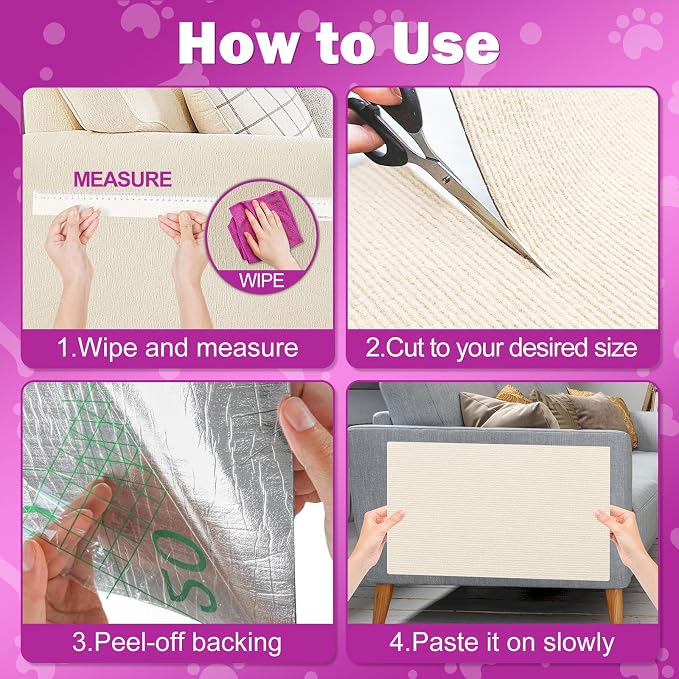 How to Use

MEASURE

WIPE

1.Wipe and measure

2.Cut to your desired size

50

3.Peel-off backing

4.Paste it on slowly