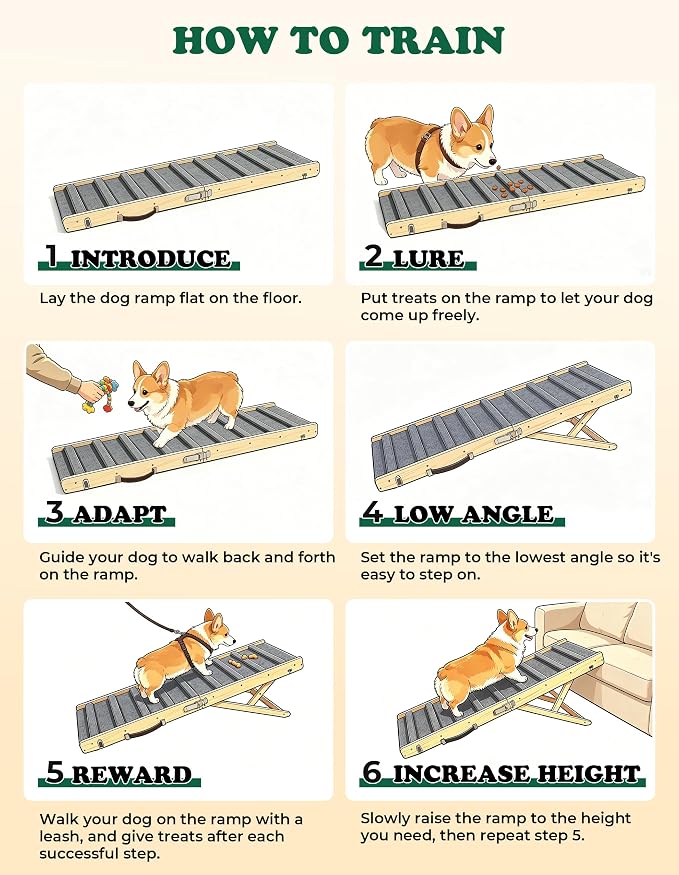 HOW TO TRAIN

1 INTRODUCE

Lay the dog ramp flat on the floor.

2 LURE

Put treats on the ramp to let your dog come up freely.

3 ADAPT

Guide your dog to walk back and forth on the ramp.

4 LOW ANGLE

Set the ramp to the lowest angle so it's easy to step on.

5 REWARD

Walk your dog on the ramp with a leash, and give treats after each successful step.

6 INCREASE HEIGHT

Slowly raise the ramp to the height you need, then repeat step 5.