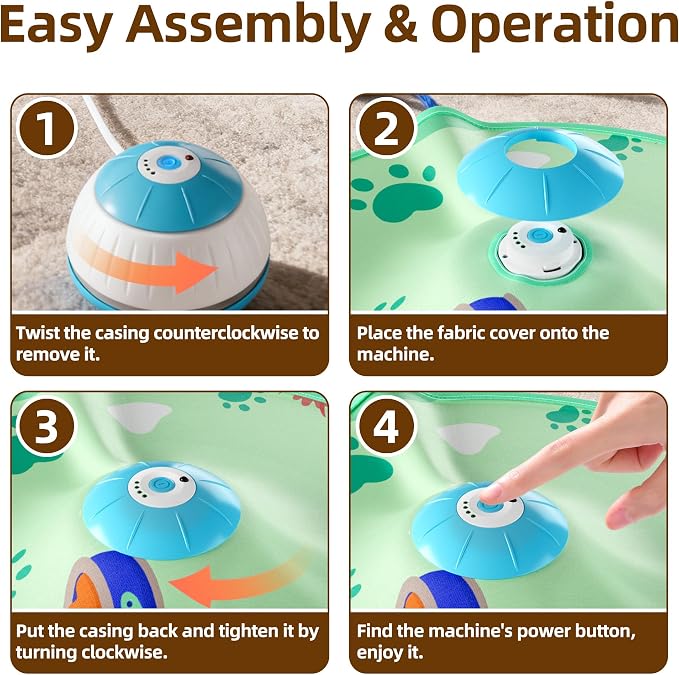 Easy Assembly & Operation

1

Twist the casing counterclockwise to remove it.

2

Place the fabric cover onto the machine.

3

Put the casing back and tighten it by turning clockwise.

4

Find the machine's power button, enjoy it.