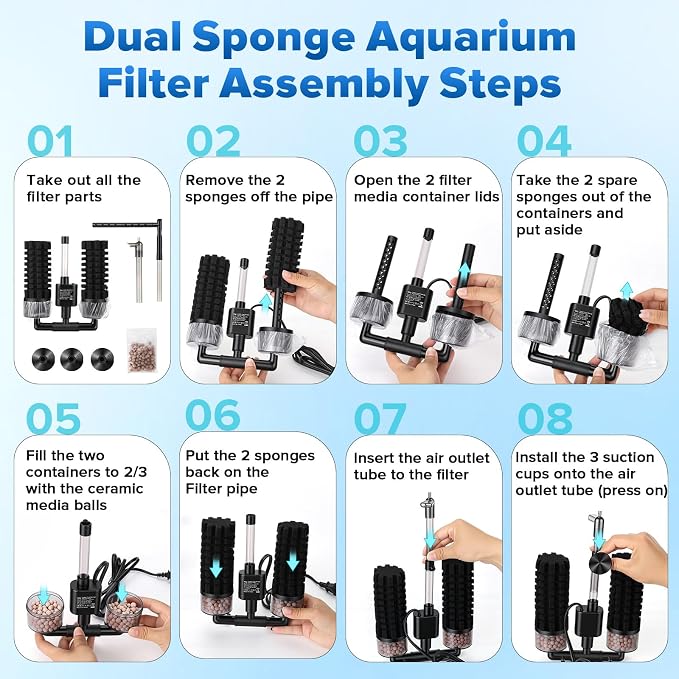 Dual Sponge Aquarium Filter Assembly Steps

01
Take out all the filter parts

02
Remove the 2 sponges off the pipe

03
Open the 2 filter media container lids

04
Take the 2 spare sponges out of the containers and put aside

05
Fill the two containers to 2/3 with the ceramic media balls

06
Put the 2 sponges back on the Filter pipe

07
Insert the air outlet tube to the filter

08
Install the 3 suction cups onto the air outlet tube (press on)