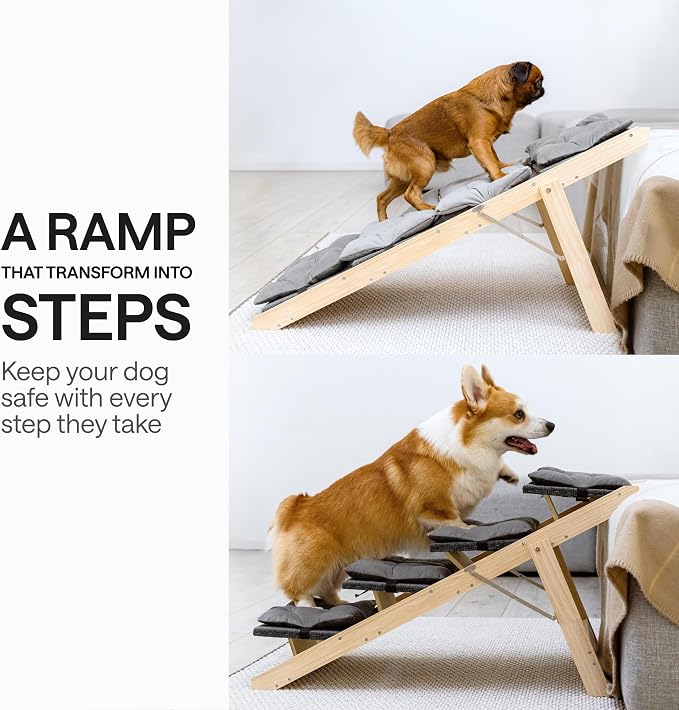 A RAMP
THAT TRANSFORM INTO
STEPS

Keep your dog safe with every step they take