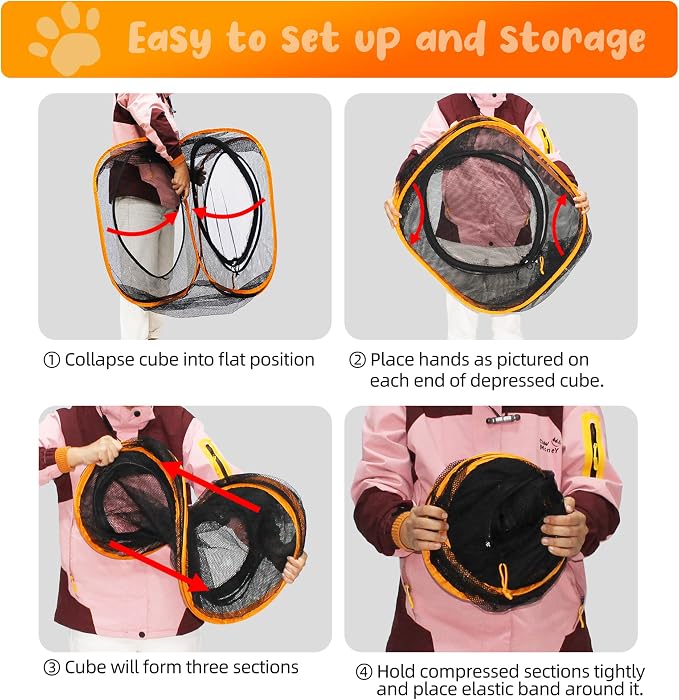 Easy to set up and Storage

① Collapse cube into flat position

② Place hands as pictured on each end of depressed cube.

③ Cube will form three sections

④ Hold compressed sections tightly and place elastic band around it.