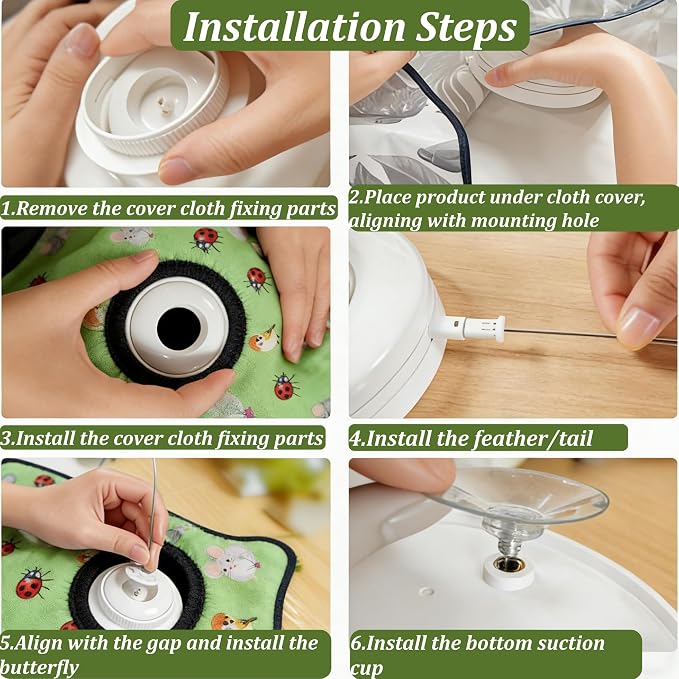 Installation Steps

1.Remove the cover cloth fixing parts

2.Place product under cloth cover, aligning with mounting hole

3.Install the cover cloth fixing parts

4.Install the feather/tail

5.Align with the gap and install the butterfly

6.Install the bottom suction cup