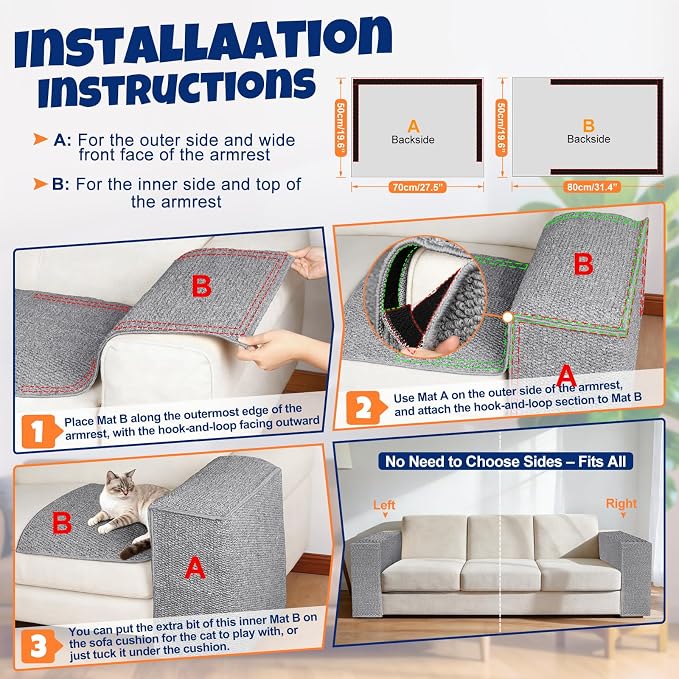 INSTALLAATION INSTRUCTIONS

A: For the outer side and wide front face of the armrest

B: For the inner side and top of the armrest

50cm/19.6"
A
Backside
70cm/27.5"

50cm/19.6"
B
Backside
80cm/31.4"

B

1 Place Mat B along the outermost edge of the armrest, with the hook-and-loop facing outward

B
A

2 Use Mat A on the outer side of the armrest, and attach the hook-and-loop section to Mat B

B
A

3 You can put the extra bit of this inner Mat B on the sofa cushion for the cat to play with, or just tuck it under the cushion.

No Need to Choose Sides – Fits All
Left
Right