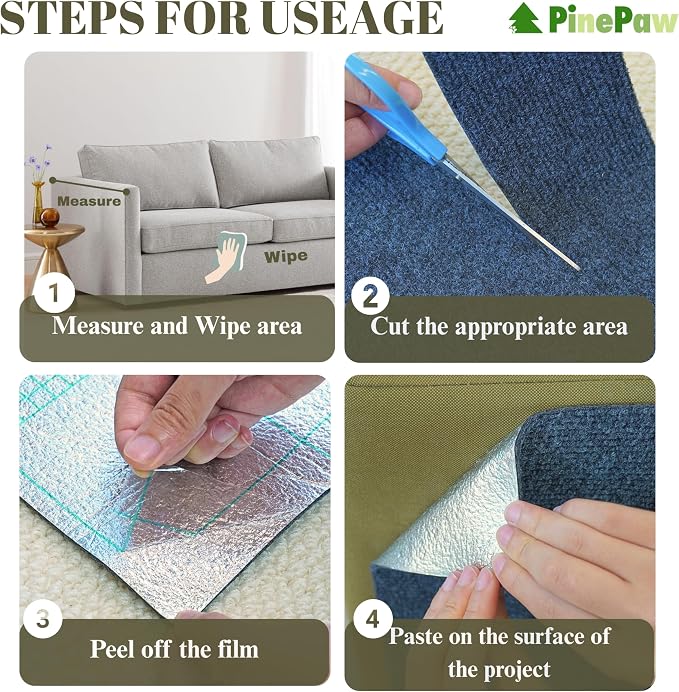 STEPS FOR USEAGE

PinePaw

Measure

Wipe

1
Measure and Wipe area

2
Cut the appropriate area

3
Peel off the film

4
Paste on the surface of the project